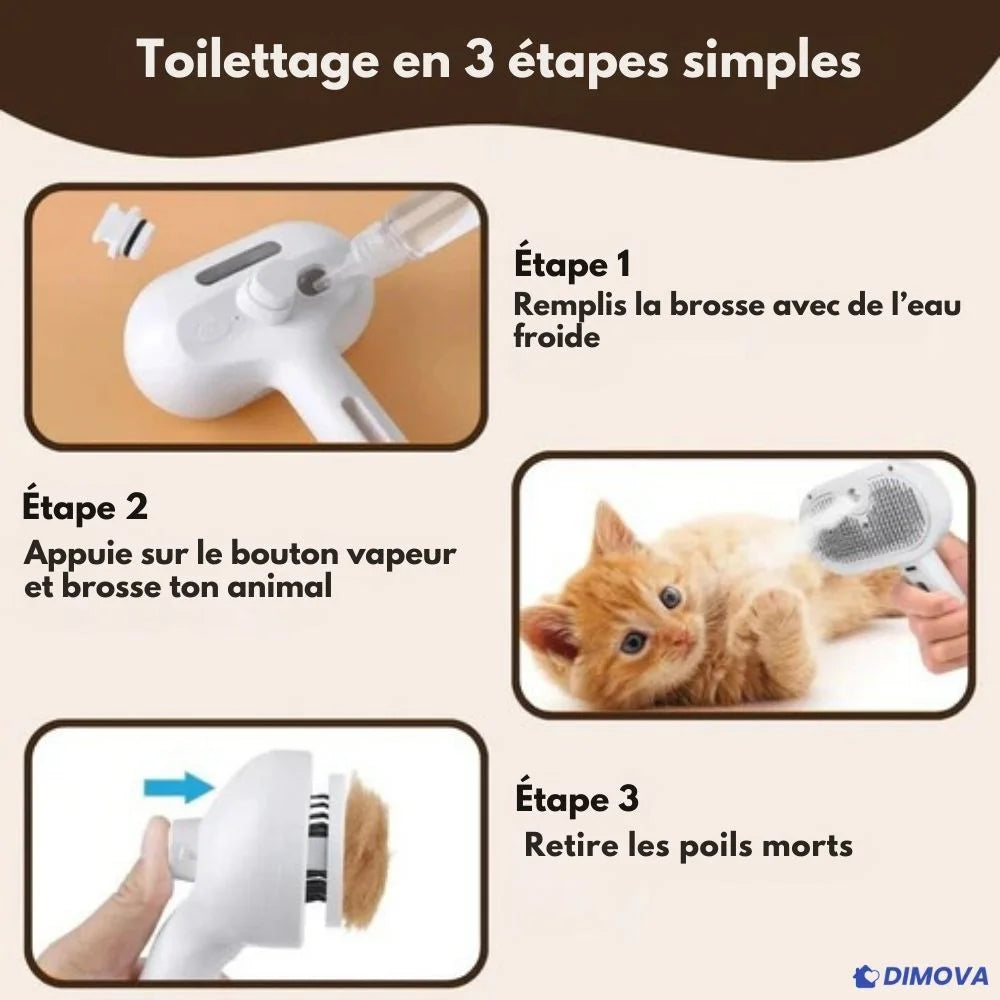 Toilettage en 3 étapes simples

Étape 1
Remplis la brosse avec de l'eau froide

Étape 2
Appuie sur le bouton vapeur et brosse ton animal

Étape 3
Retire les poils morts

DIMOVA