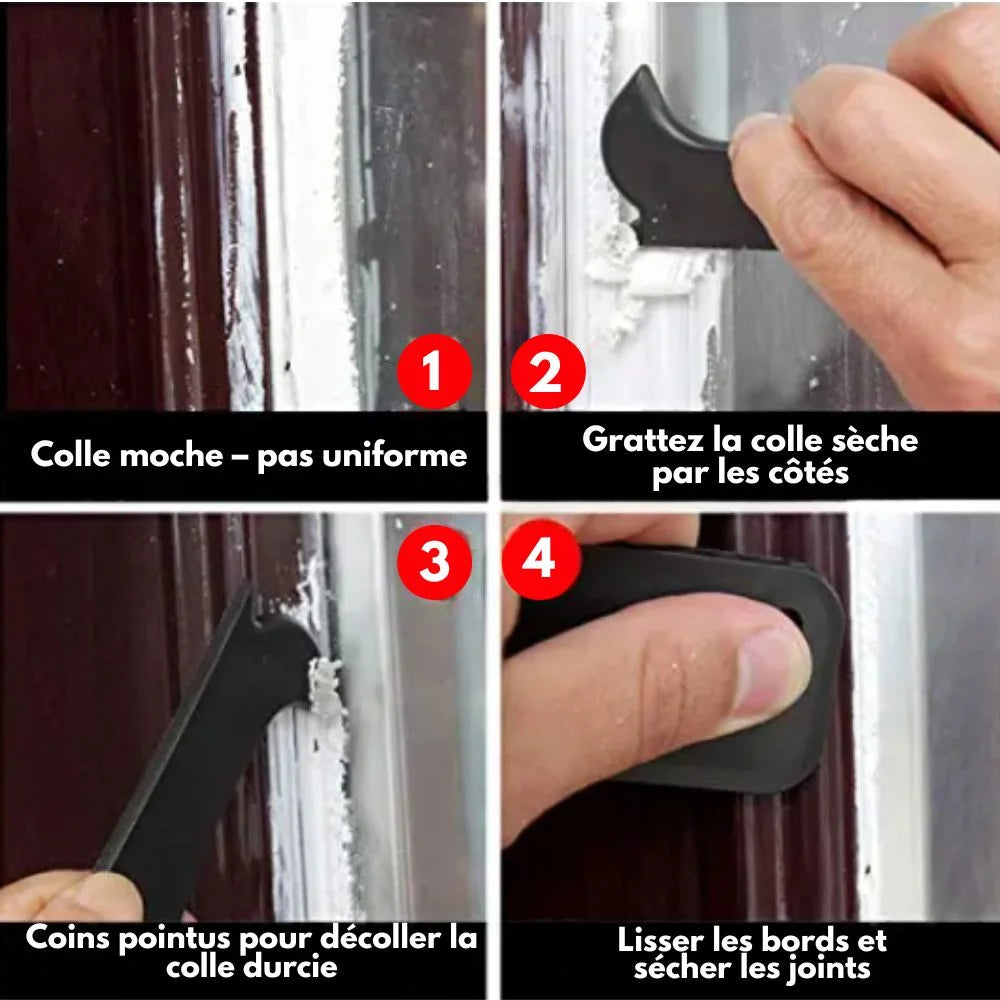 1
Colle moche – pas uniforme

2
Grattez la colle sèche par les côtés

3
Coins pointus pour décoller la colle durcie

4
Lisser les bords et sécher les joints