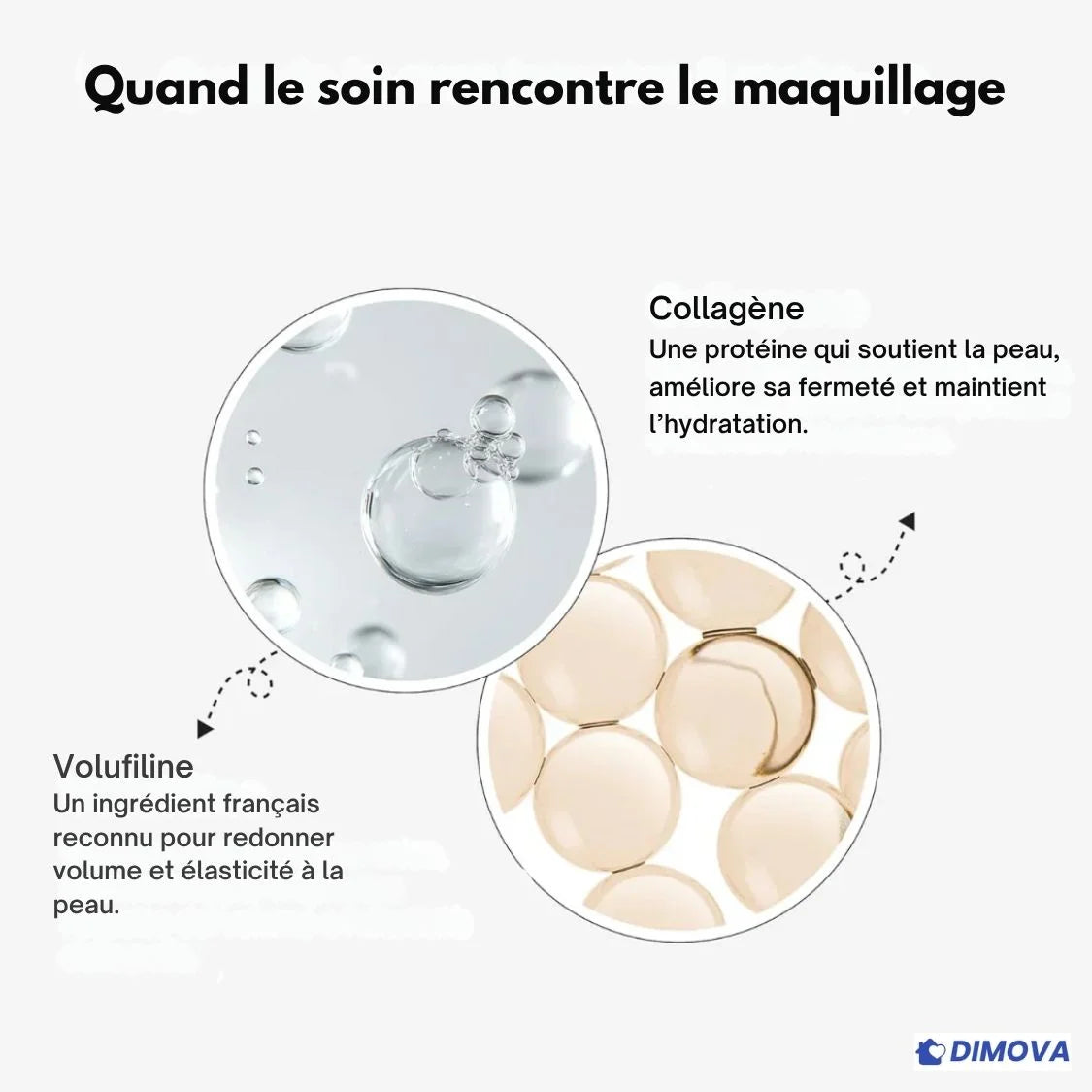 Quand le soin rencontre le maquillage

Collagène
Une protéine qui soutient la peau, améliore sa fermeté et maintient l'hydratation.

Volufiline
Un ingrédient français reconnu pour redonner volume et élasticité à la peau.

DIMOVA