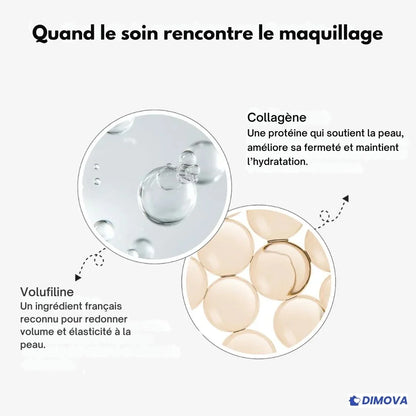 Quand le soin rencontre le maquillage

Collagène
Une protéine qui soutient la peau, améliore sa fermeté et maintient l'hydratation.

Volufiline
Un ingrédient français reconnu pour redonner volume et élasticité à la peau.

DIMOVA