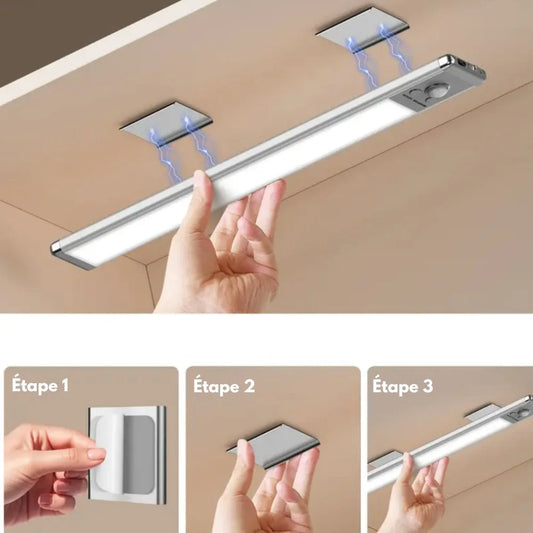 Étape 1

Étape 2

Étape 3