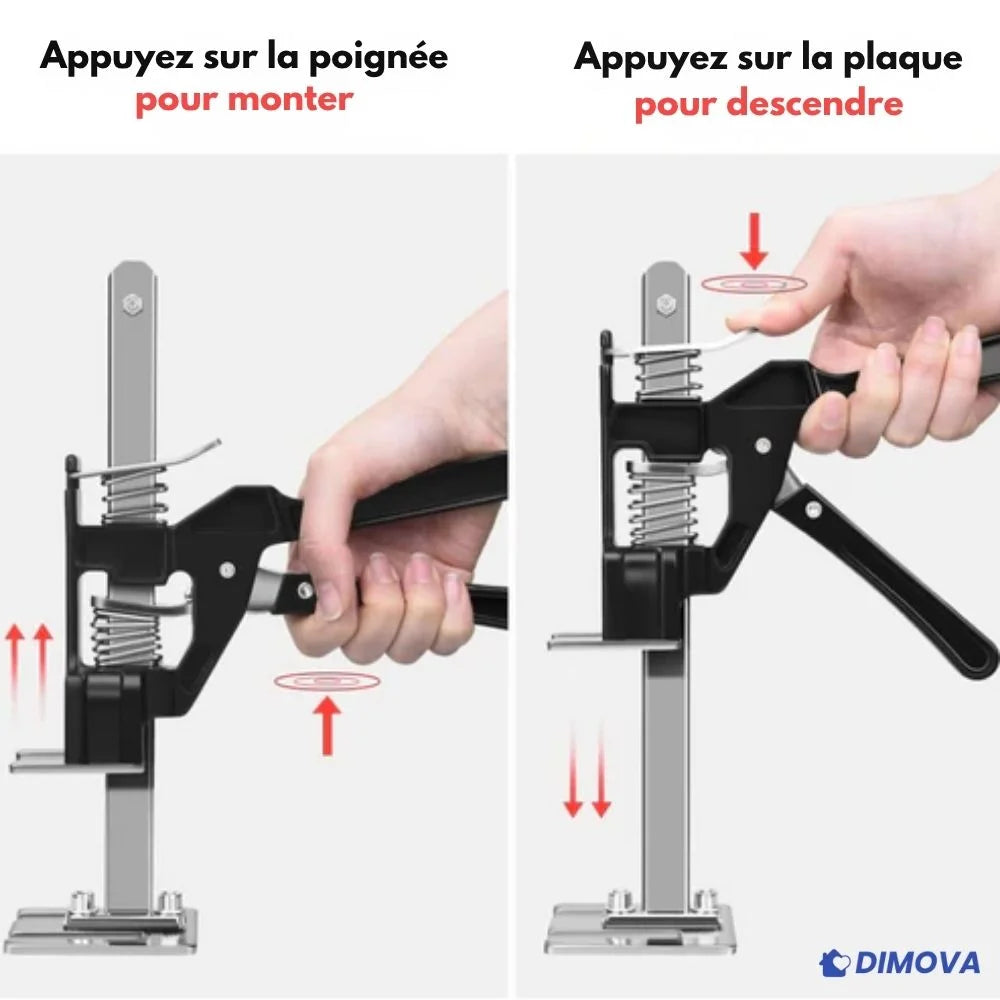 Appuyez sur la poignée
pour monter

Appuyez sur la plaque
pour descendre

DIMOVA