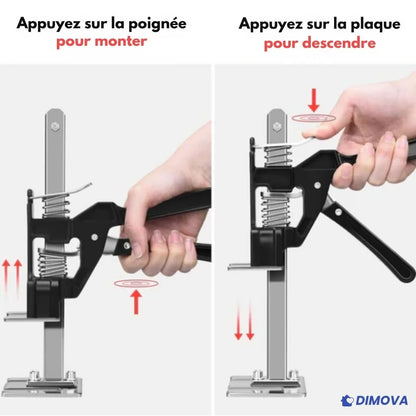 Appuyez sur la poignée
pour monter

Appuyez sur la plaque
pour descendre

DIMOVA