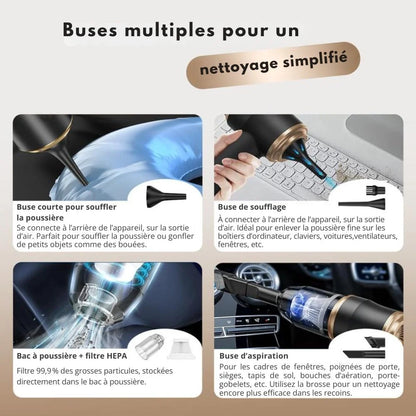 Buses multiples pour un

nettoyage simplifié

Buse courte pour souffler la poussière

Se connecte à l'arrière de l'appareil, sur la sortie d'air. Parfait pour souffler la poussière ou gonfler de petits objets comme des bouées.

Buse de soufflage

À connecter à l'arrière de l'appareil, sur la sortie d'air. Idéal pour enlever la poussière fine sur les boîtiers d'ordinateur, claviers, voitures,ventilateurs, fenêtres, etc.

Bac à poussière + filtre HEPA

Filtre 99,9% des grosses particules, stockées directement dans le bac à poussière.

Buse d'aspiration

Pour les cadres de fenêtres, poignées de porte, sièges, tapis de sol, bouches d'aération, porte-gobelets, etc. Utilisez la brosse pour un nettoyage encore plus efficace dans les recoins.