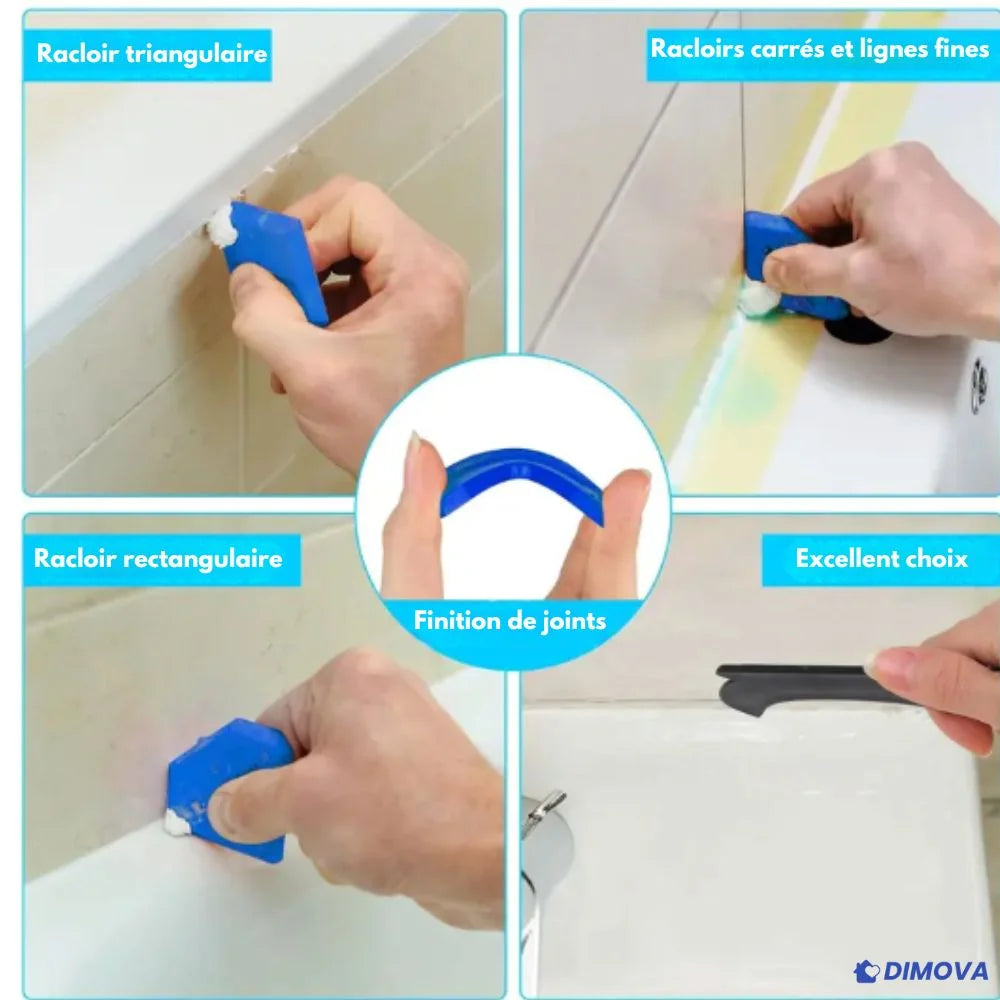 Racloir triangulaire

Racloirs carrés et lignes fines

Racloir rectangulaire

Finition de joints

Excellent choix

DIMOVA