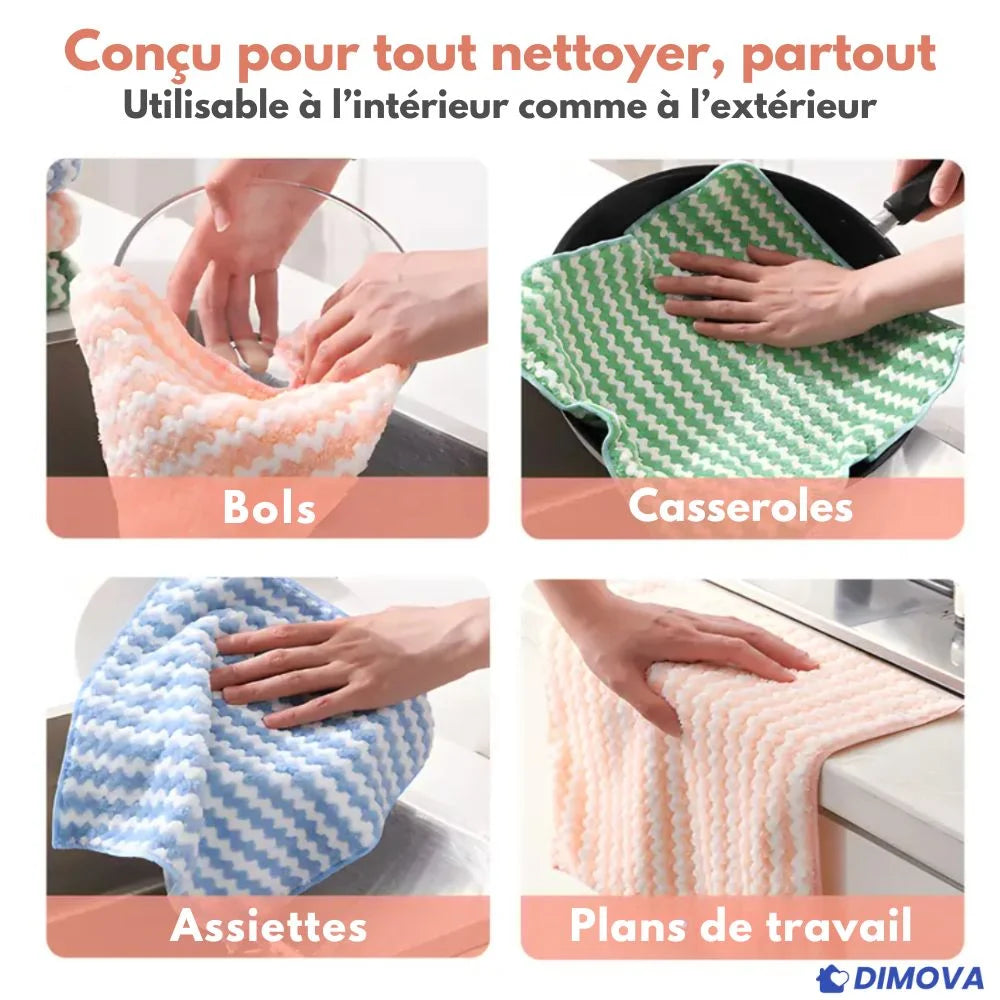 Conçu pour tout nettoyer, partout
Utilisable à l'intérieur comme à l'extérieur

Bols

Casseroles

Assiettes

Plans de travail

DIMOVA