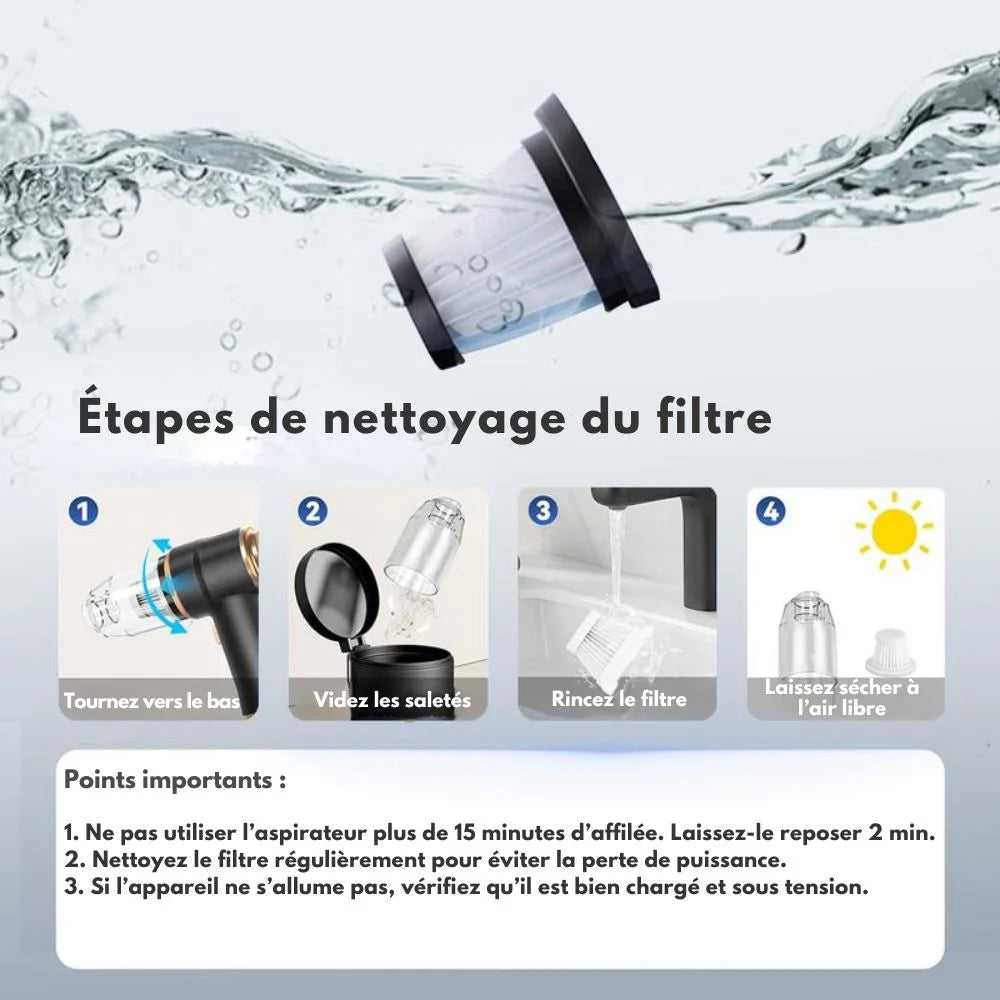 Étapes de nettoyage du filtre

1
Tournez vers le bas

2
Videz les saletés

3
Rincez le filtre

4
Laissez sécher à l'air libre

Points importants :

1. Ne pas utiliser l'aspirateur plus de 15 minutes d'affilée. Laissez-le reposer 2 min.
2. Nettoyez le filtre régulièrement pour éviter la perte de puissance.
3. Si l'appareil ne s'allume pas, vérifiez qu'il est bien chargé et sous tension.