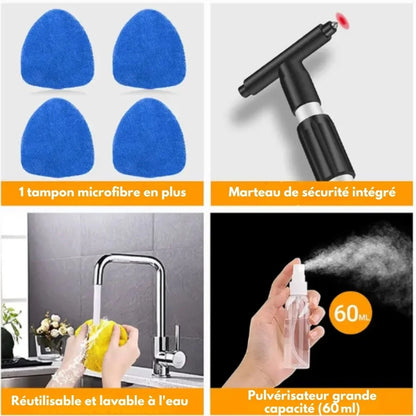 1 tampon microfibre en plus

Marteau de sécurité intégré

Réutilisable et lavable à l'eau

60ML

Pulvérisateur grande capacité (60ml)