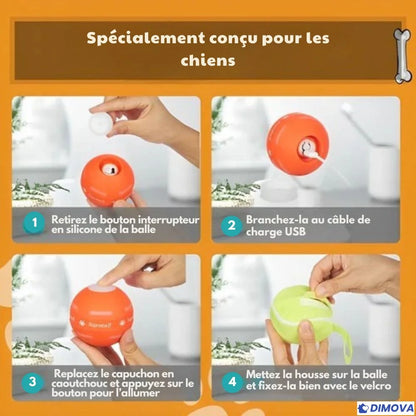 Spécialement conçu pour les chiens

1 Retirez le bouton interrupteur en silicone de la balle

2 Branchez-la au câble de charge USB

3 Replacez le capuchon en caoutchouc et appuyez sur le bouton pour l'allumer

4 Mettez la housse sur la balle et fixez-la bien avec le velcro

DIMOVA