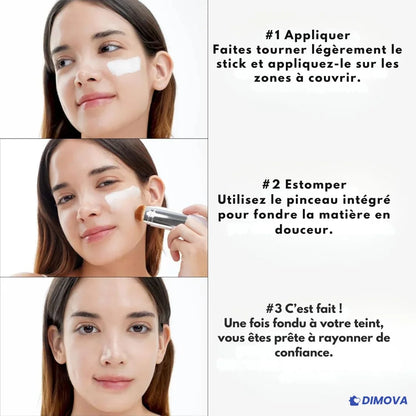 #1 Appliquer
Faites tourner légèrement le stick et appliquez-le sur les zones à couvrir.

#2 Estomper
Utilisez le pinceau intégré pour fondre la matière en douceur.

#3 C'est fait !
Une fois fondu à votre teint, vous êtes prête à rayonner de confiance.

DIMOVA