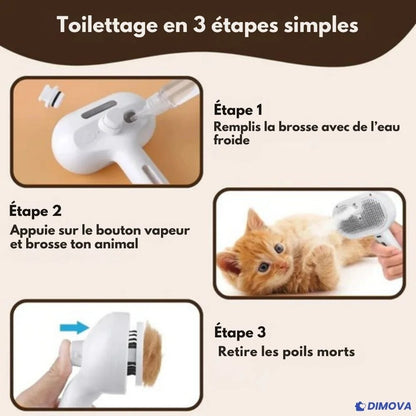 Toilettage en 3 étapes simples

Étape 1
Remplis la brosse avec de l'eau froide

Étape 2
Appuie sur le bouton vapeur et brosse ton animal

Étape 3
Retire les poils morts

DIMOVA